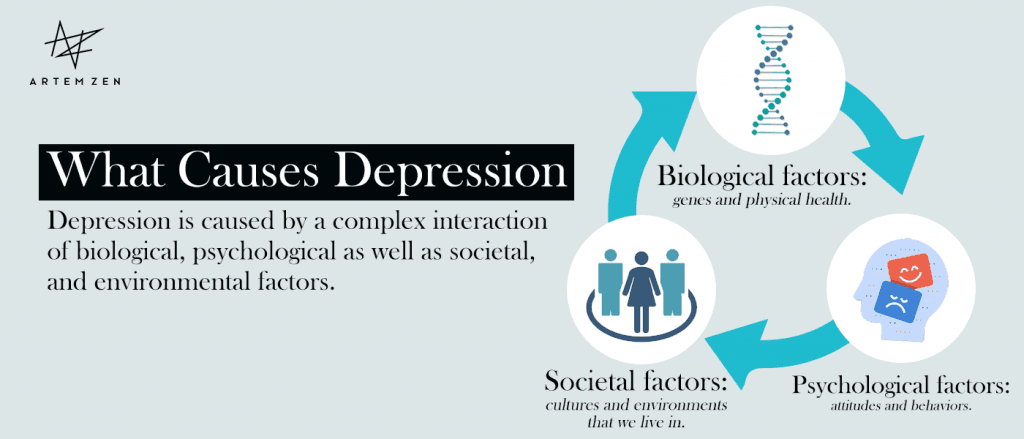 ARTEM ZEN

What Causes Depression

Depression is caused by a complex interaction of biological, psychological as well as societal, and environmental factors.

Biological factors:
genes and physical health.

Psychological factors:
attitudes and behaviors.

Societal factors:
cultures and environments that we live in.